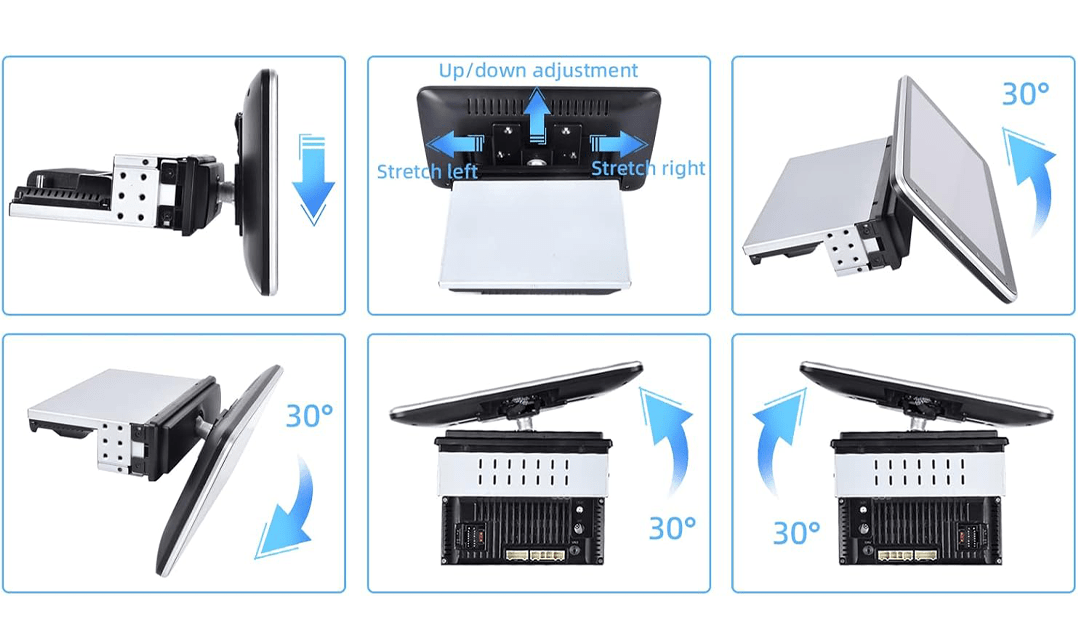 Up/down adjustment
Stretch left
Stretch right
30°
30°
30°
30°