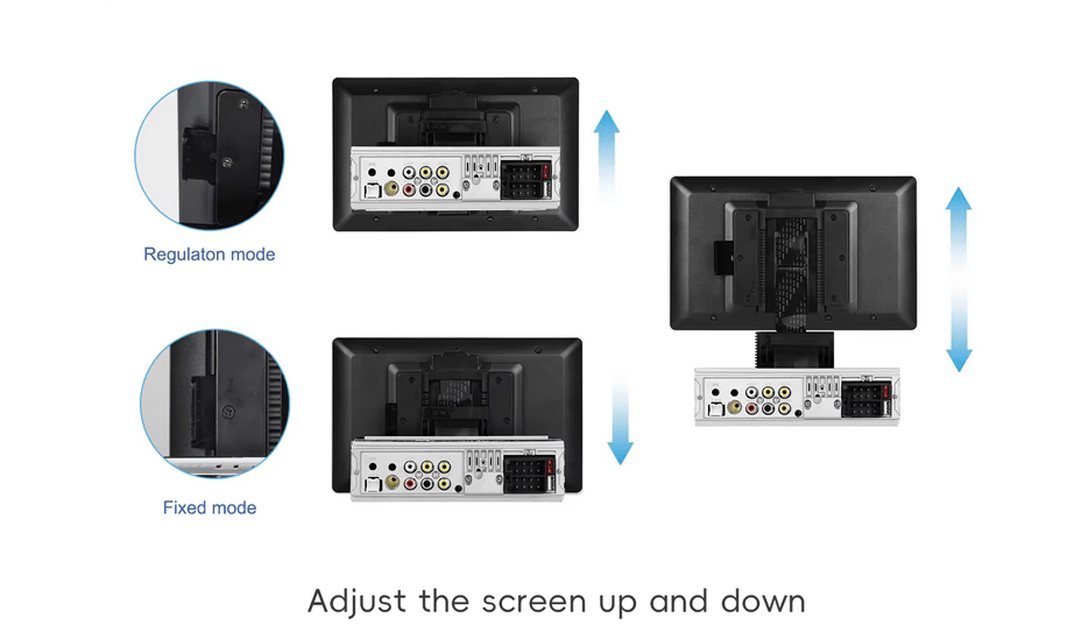 Regulaton mode

Fixed mode

Adjust the screen up and down